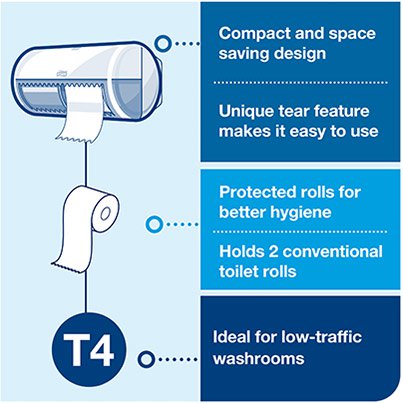 Compact and space saving design

Unique tear feature makes it easy to use

Protected rolls for better hygiene

Holds 2 conventional toilet rolls

T4

Ideal for low-traffic washrooms