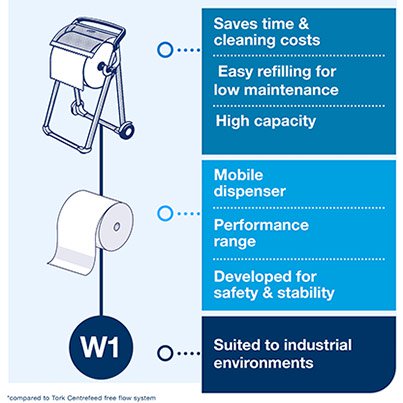 Saves time & cleaning costs

Easy refilling for low maintenance

High capacity

Mobile dispenser

Performance range

Developed for safety & stability

W1

Suited to industrial environments

*compared to Tork Centrefeed free flow system