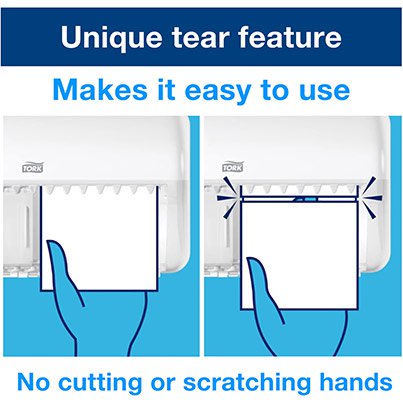 Unique tear feature

Makes it easy to use

TORK

TORK

No cutting or scratching hands