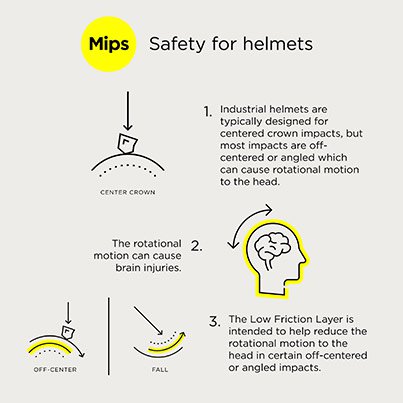 Mips Safety for helmets

CENTER CROWN

1. Industrial helmets are typically designed for centered crown impacts, but most impacts are off-centered or angled which can cause rotational motion to the head.

The rotational motion can cause brain injuries. 2.

OFF-CENTER

FALL

3. The Low Friction Layer is intended to help reduce the rotational motion to the head in certain off-centered or angled impacts.