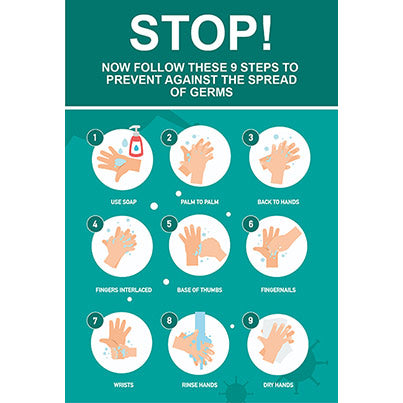 STOP!

NOW FOLLOW THESE 9 STEPS TO PREVENT AGAINST THE SPREAD OF GERMS

1
USE SOAP

2
PALM TO PALM

3
BACK TO HANDS

4
FINGERS INTERLACED

5
BASE OF THUMBS

6
FINGERNAILS

7
WRISTS

8
RINSE HANDS

9
DRY HANDS